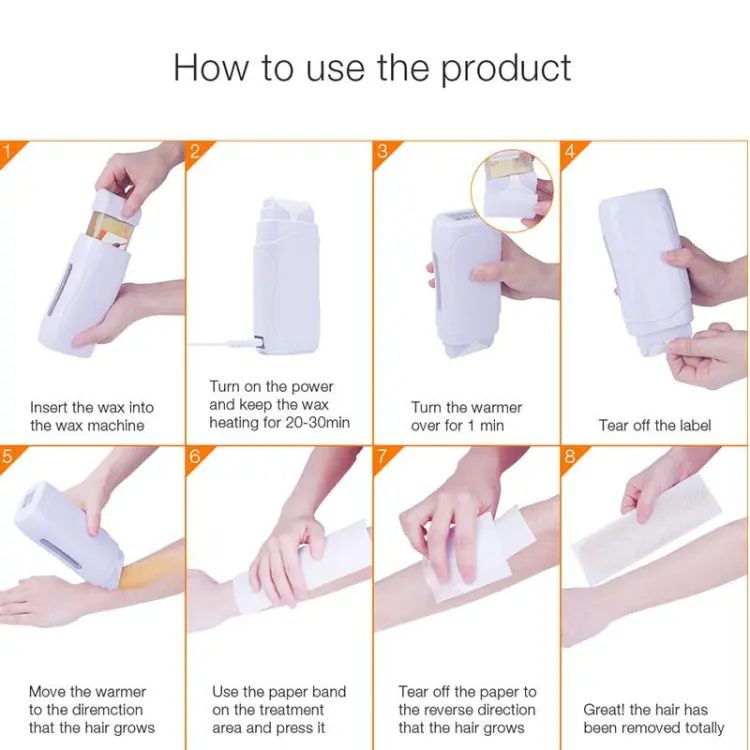 How to use the product

1
Insert the wax into the wax machine

2
Turn on the power and keep the wax heating for 20-30min

3
Turn the warmer over for 1 min

4
Tear off the label

5
Move the warmer to the diremction that the hair grows

6
Use the paper band on the treatment area and press it

7
Tear off the paper to the reverse direction that the hair grows

8
Great! the hair has been removed totally