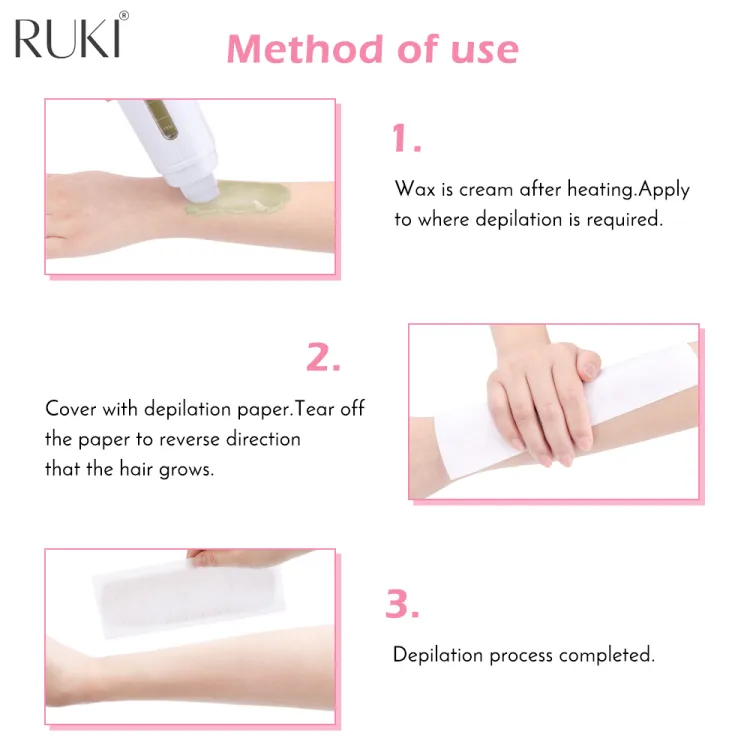 RUKI®

Method of use

1.

Wax is cream after heating.Apply to where depilation is required.

2.

Cover with depilation paper.Tear off the paper to reverse direction that the hair grows.

3.

Depilation process completed.