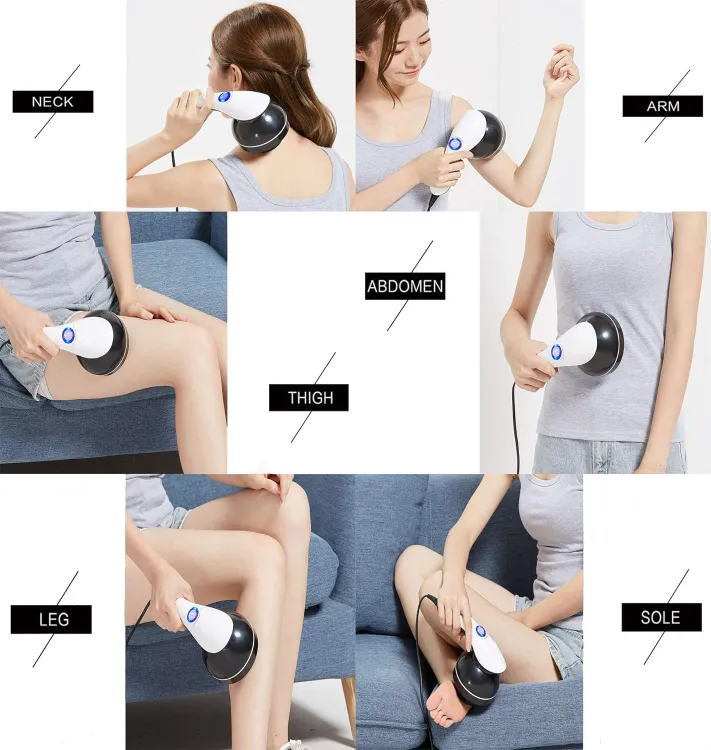 NECK

ARM

ABDOMEN

THIGH

LEG

SOLE